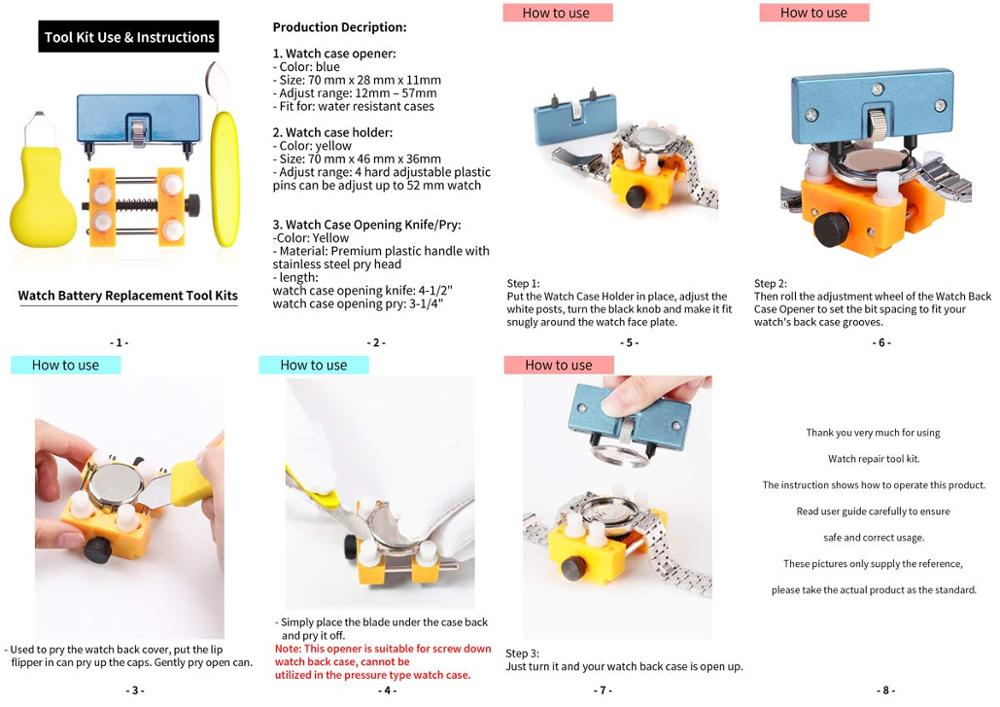 Tool Kit Use & Instructions

Watch Battery Replacement Tool Kits

- 1 -

Production Decription:

1. Watch case opener:
- Color: blue
- Size: 70 mm x 28 mm x 11mm
- Adjust range: 12mm – 57mm
- Fit for: water resistant cases

2. Watch case holder:
- Color: yellow
- Size: 70 mm x 46 mm x 36mm
- Adjust range: 4 hard adjustable plastic pins can be adjust up to 52 mm watch

3. Watch Case Opening Knife/Pry:
-Color: Yellow
- Material: Premium plastic handle with stainless steel pry head
- length:
watch case opening knife: 4-1/2"
watch case opening pry: 3-1/4"

- 2 -

How to use

Step 1:
Put the Watch Case Holder in place, adjust the white posts, turn the black knob and make it fit snugly around the watch face plate.

- 5 -

How to use

Step 2:
Then roll the adjustment wheel of the Watch Back Case Opener to set the bit spacing to fit your watch's back case grooves.

- 6 -

How to use

- Used to pry the watch back cover, put the lip flipper in can pry up the caps. Gently pry open can.

- 3 -

How to use

- Simply place the blade under the case back and pry it off.
Note: This opener is suitable for screw down watch back case, cannot be utilized in the pressure type watch case.

- 4 -

How to use

Step 3:
Just turn it and your watch back case is open up.

- 7 -

Thank you very much for using

Watch repair tool kit.

The instruction shows how to operate this product.

Read user guide carefully to ensure

safe and correct usage.

These pictures only supply the reference,

please take the actual product as the standard.

- 8 -