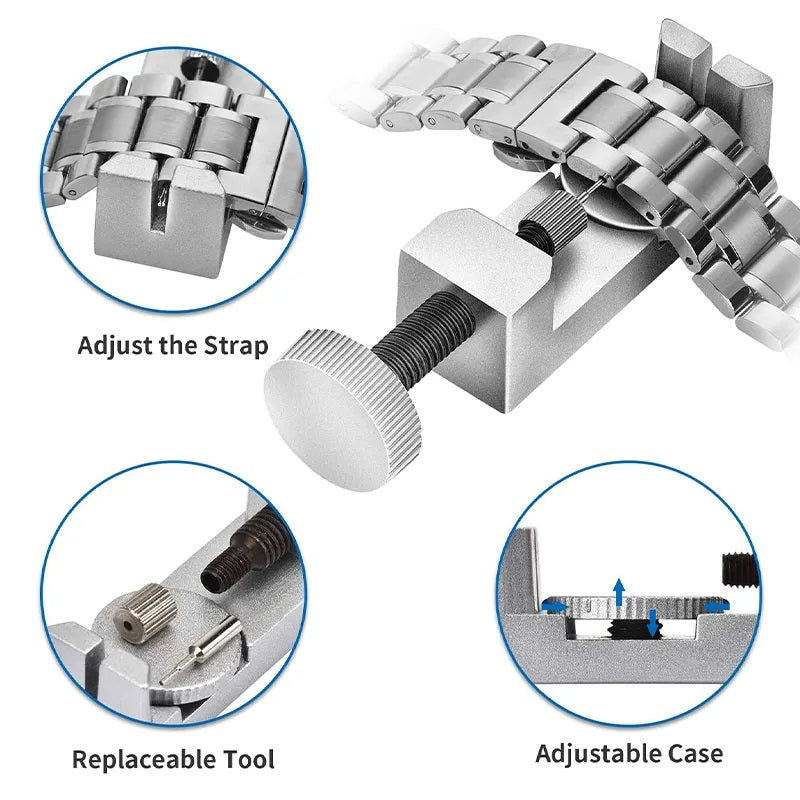 Adjust the Strap

Replaceable Tool

Adjustable Case